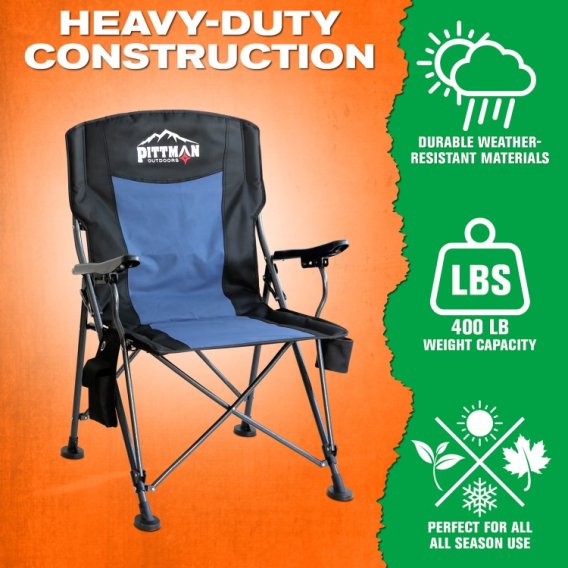 HEAVY-DUTY CONSTRUCTION

PITTMAN
OUTDOORS

DURABLE WEATHER-RESISTANT MATERIALS

LBS

400 LB
WEIGHT CAPACITY

PERFECT FOR ALL
ALL SEASON USE