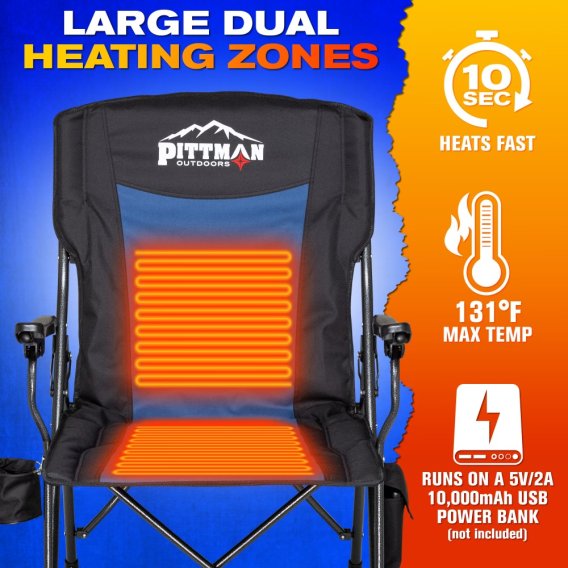 LARGE DUAL HEATING ZONES

PITTMAN
OUTDOORS

10 SEC

HEATS FAST

131°F
MAX TEMP

RUNS ON A 5V/2A 10,000mAh USB POWER BANK
(not included)