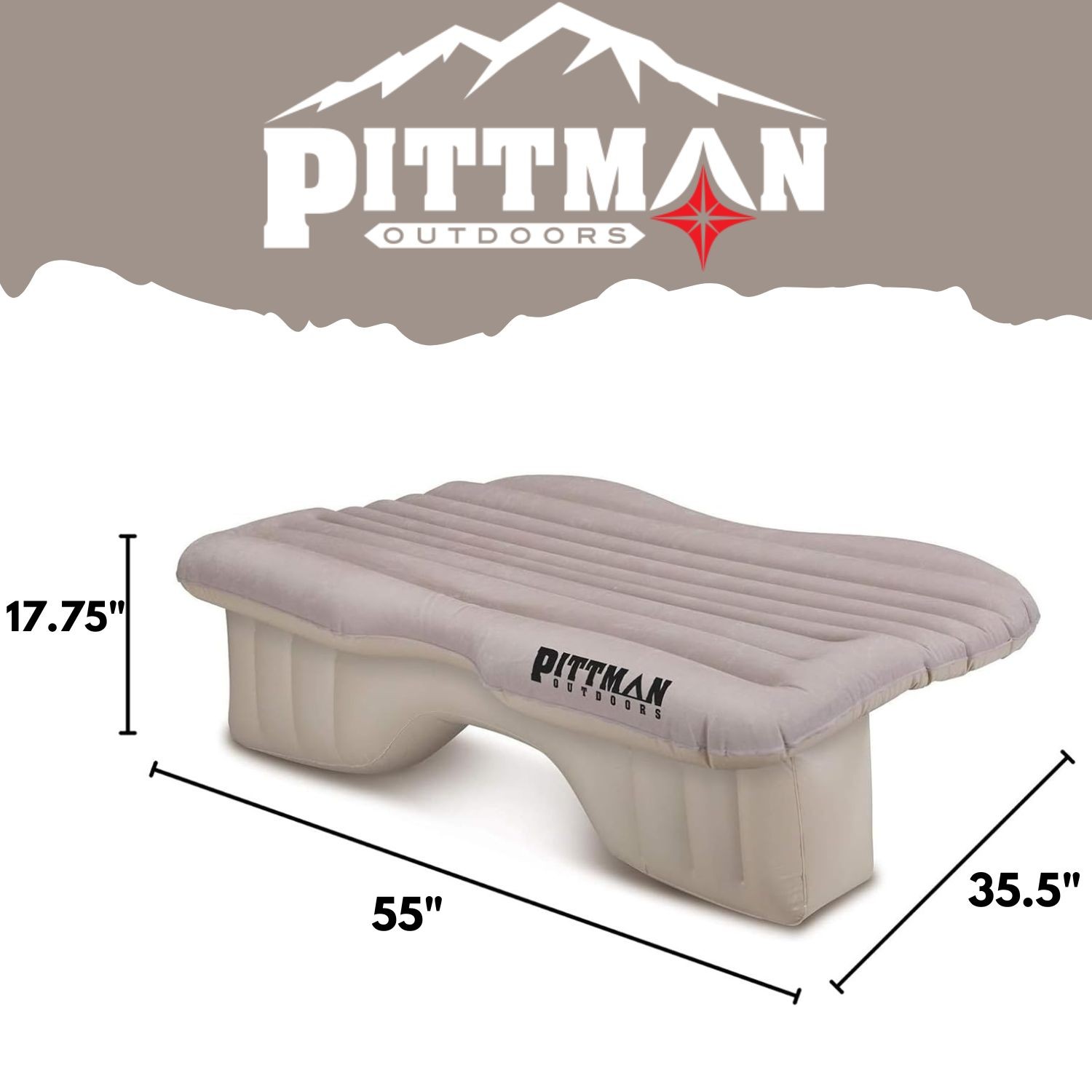 PITTMAN
OUTDOORS

17.75"

PITTMAN
OUTDOORS

55"

35.5"