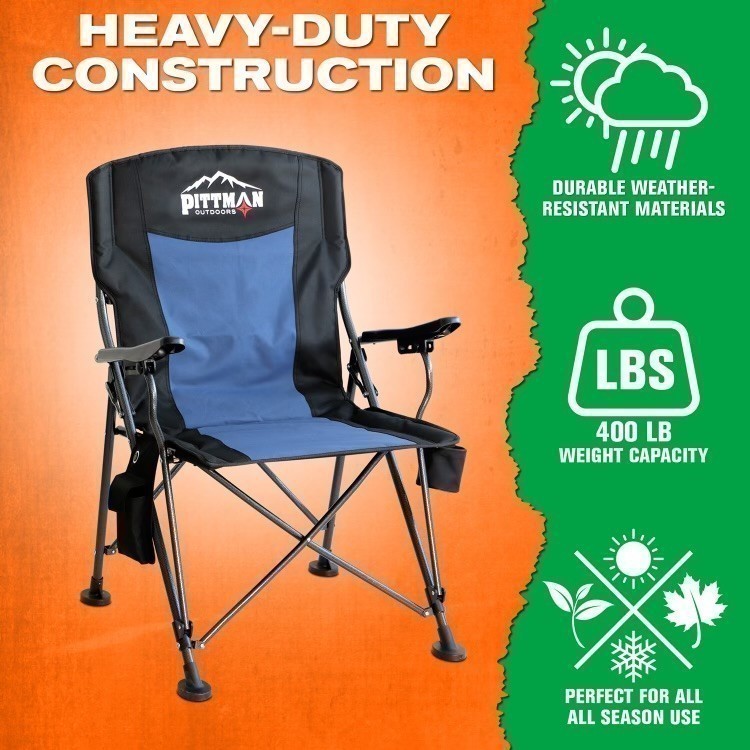 HEAVY-DUTY CONSTRUCTION

PITTMAN
OUTDOORS

DURABLE WEATHER-RESISTANT MATERIALS

LBS

400 LB WEIGHT CAPACITY

PERFECT FOR ALL ALL SEASON USE