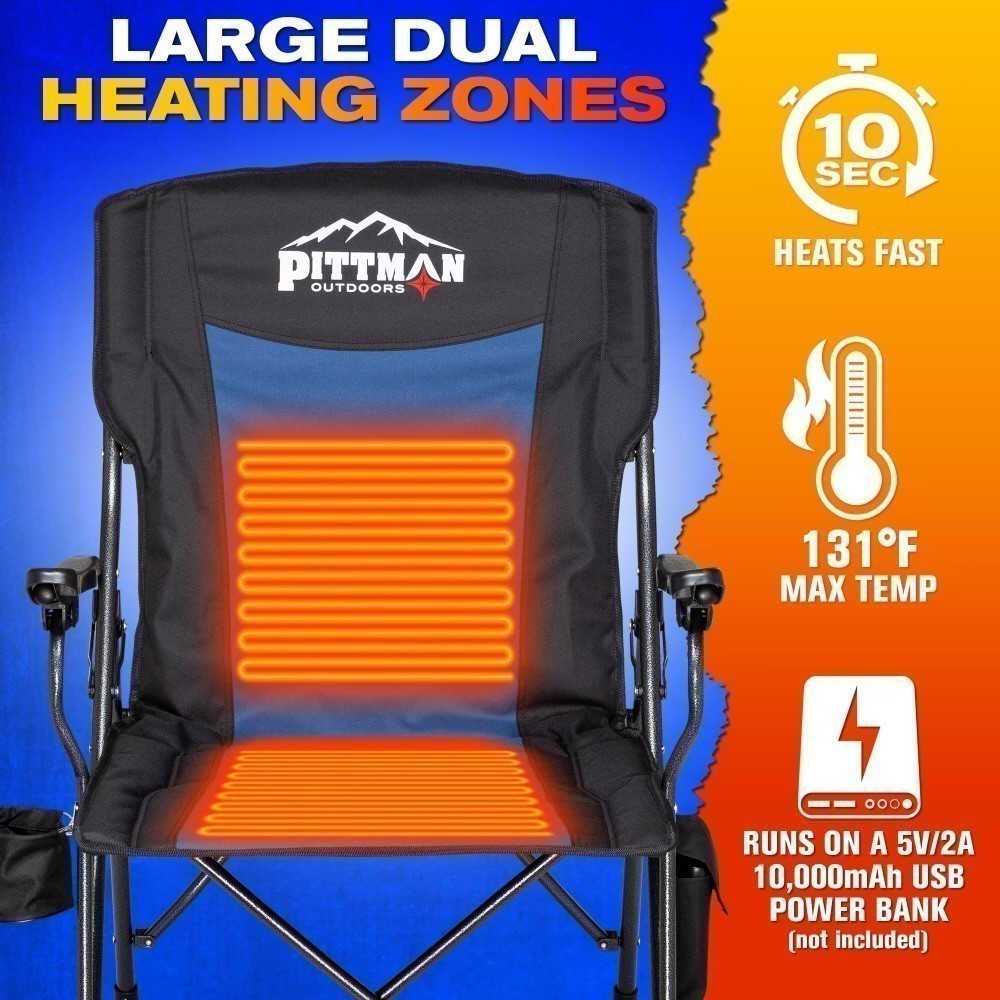 LARGE DUAL HEATING ZONES

PITTMAN OUTDOORS

10 SEC

HEATS FAST

131°F MAX TEMP

RUNS ON A 5V/2A 10,000mAh USB POWER BANK (not included)