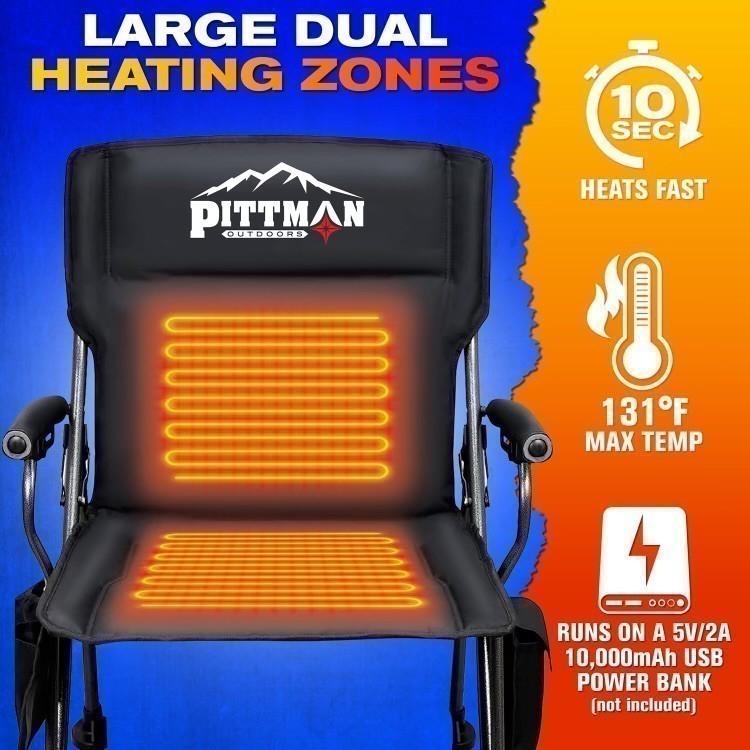 LARGE DUAL HEATING ZONES

PITTMAN OUTDOORS

10 SEC

HEATS FAST

131°F MAX TEMP

RUNS ON A 5V/2A 10,000mAh USB POWER BANK (not included)