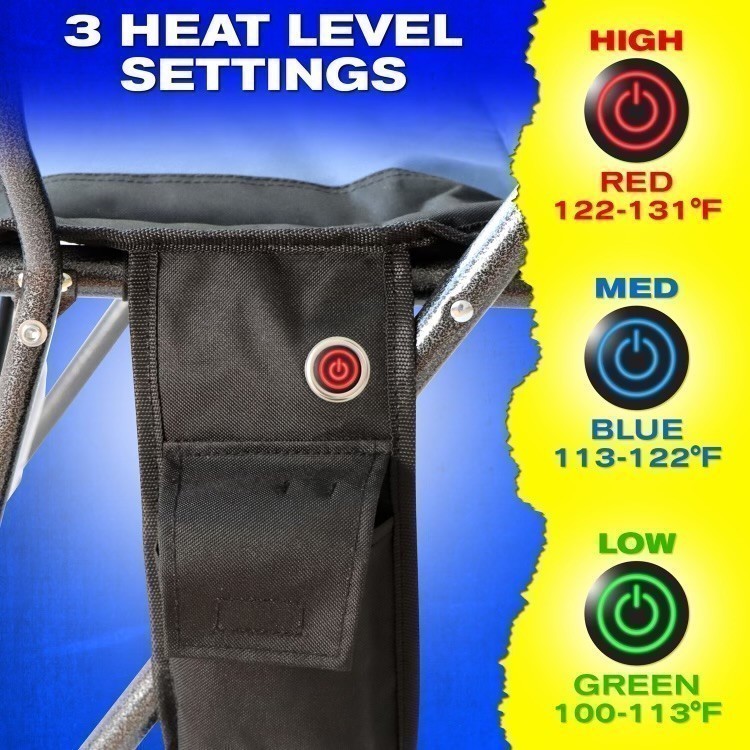 3 HEAT LEVEL SETTINGS

HIGH

RED
122-131°F

MED

BLUE
113-122°F

LOW

GREEN
100-113°F